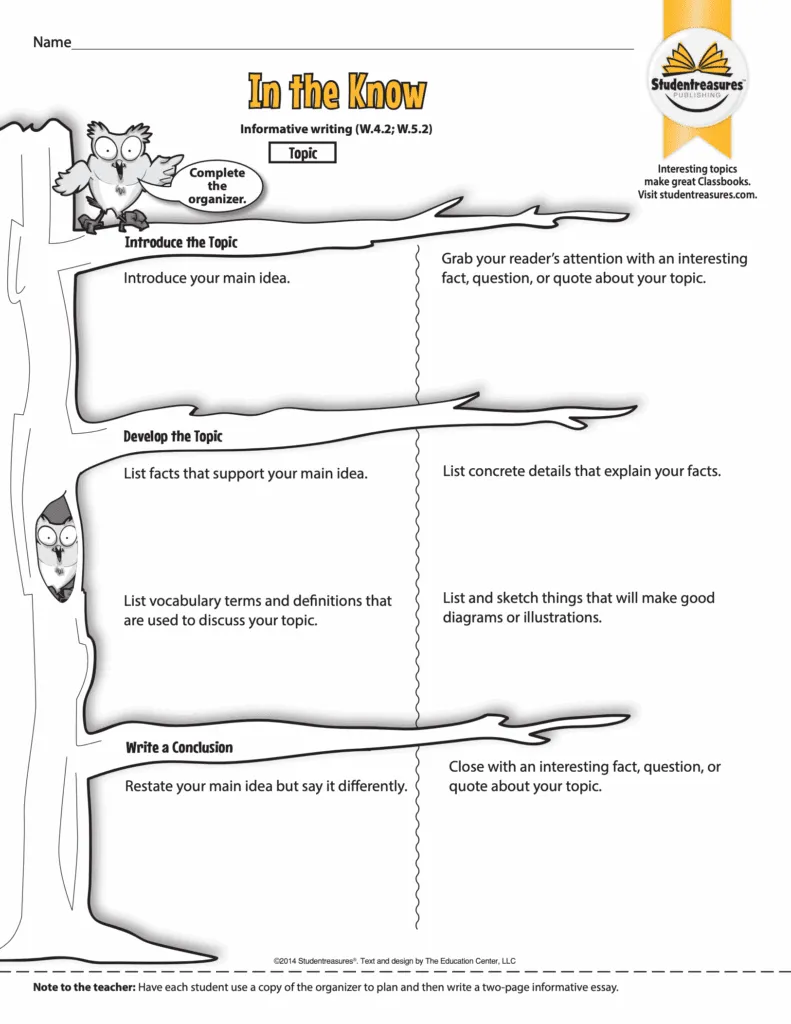 Name

In the Know

Informative writing (W.4.2; W.5.2)

Topic

Complete the organizer.

Studentreasures™ PUBLISHING

Interesting topics make great Classbooks. Visit studentreasures.com.

Introduce the Topic

Introduce your main idea.

Grab your reader's attention with an interesting fact, question, or quote about your topic.

Develop the Topic

List facts that support your main idea.

List concrete details that explain your facts.

List vocabulary terms and definitions that are used to discuss your topic.

List and sketch things that will make good diagrams or illustrations.

Write a Conclusion

Restate your main idea but say it differently.

Close with an interesting fact, question, or quote about your topic.

©2014 Studentreasures®. Text and design by The Education Center, LLC

Note to the teacher: Have each student use a copy of the organizer to plan and then write a two-page informative essay.